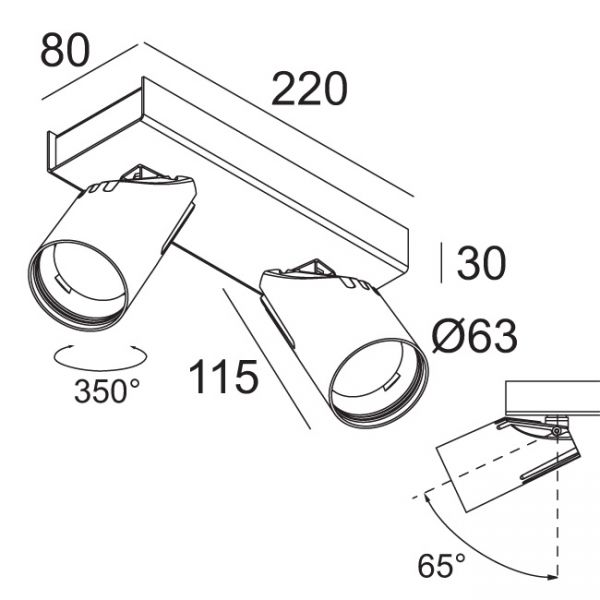 80
220
30
Ø63
115
350°
65°